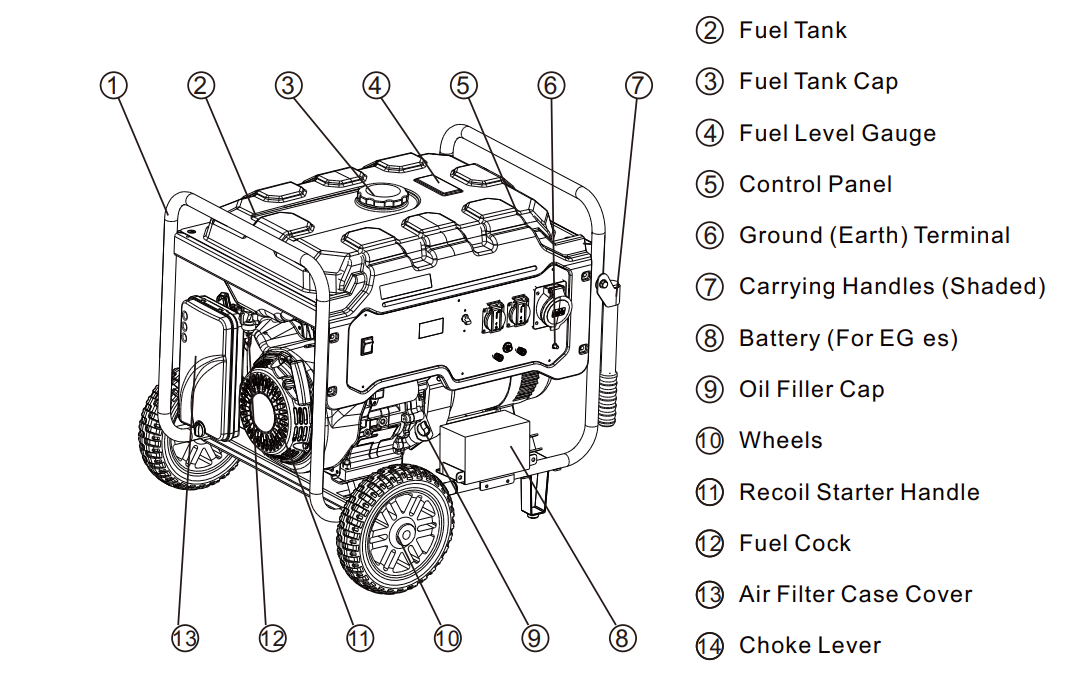 1 2 3 4 5 6 7

13 12 11 10 9 8

② Fuel Tank

③ Fuel Tank Cap

④ Fuel Level Gauge

⑤ Control Panel

⑥ Ground (Earth) Terminal

⑦ Carrying Handles (Shaded)

⑧ Battery (For EG es)

⑨ Oil Filler Cap

⑩ Wheels

⑪ Recoil Starter Handle

⑫ Fuel Cock

⑬ Air Filter Case Cover

⑭ Choke Lever